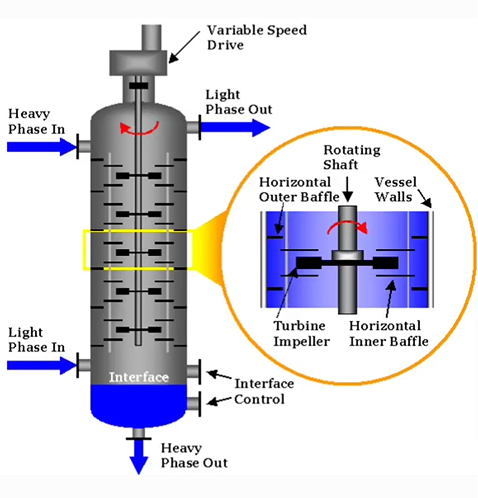 Variable Speed Drive

Light Phase Out

Heavy Phase In

Rotating Shaft

Horizontal Outer Baffle

Vessel Walls

Turbine Impeller

Horizontal Inner Baffle

Light Phase In

Interface

Interface Control

Heavy Phase Out